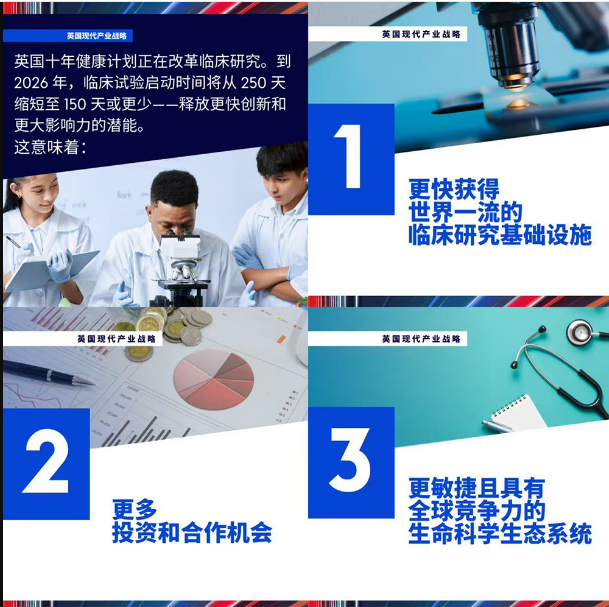 英国现代产业战略

英国十年健康计划正在改革临床研究。到 2026 年，临床试验启动时间将从 250 天缩短至 150 天或更少——释放更快创新和更大影响力的潜能。
这意味着：

英国现代产业战略

1

更快获得
世界一流的
临床研究基础设施

英国现代产业战略

2

更多
投资和合作机会

英国现代产业战略

3

更敏捷且具有
全球竞争力的
生命科学生态系统